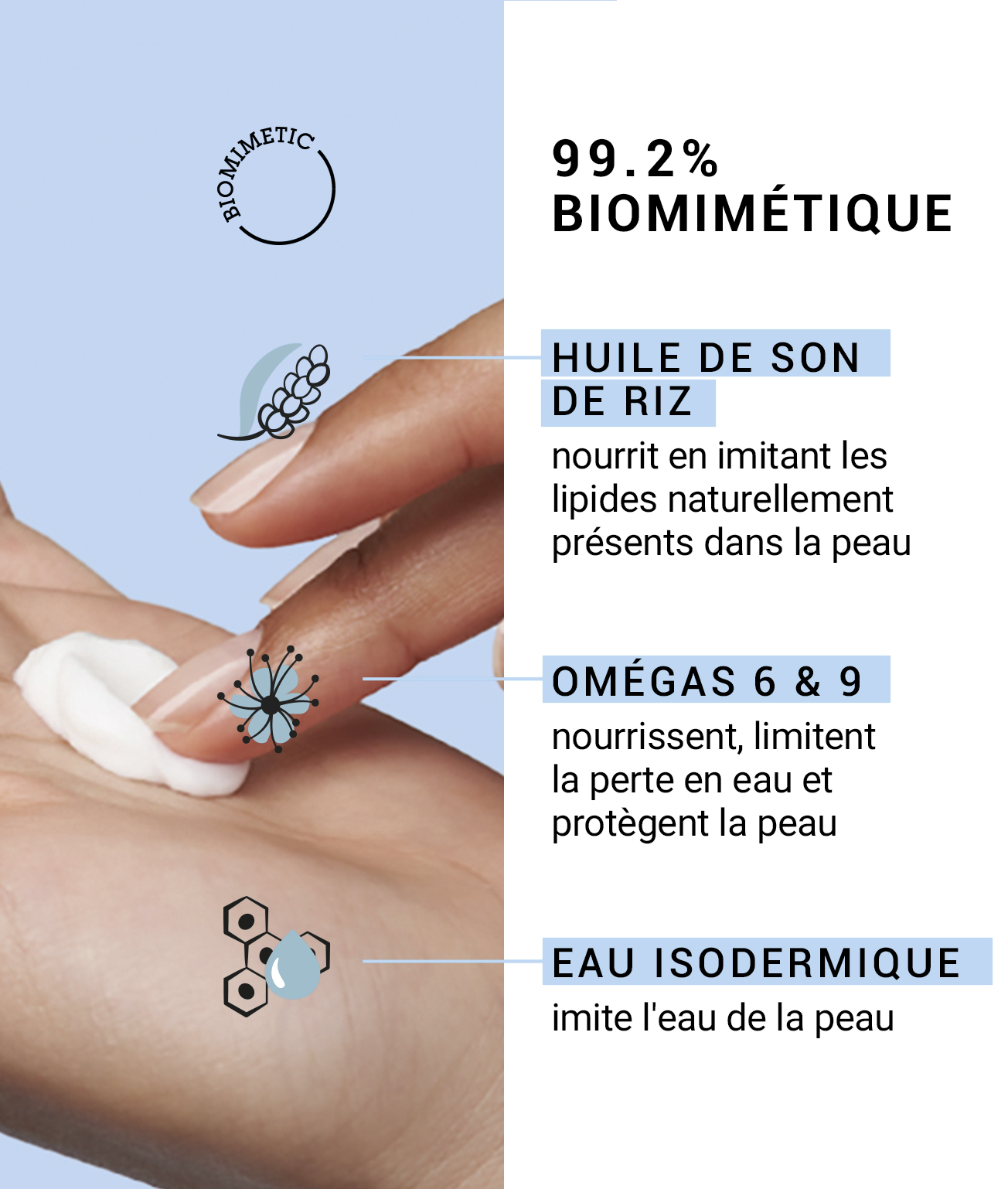 BIOMIMETIC

99.2%
BIOMIMÉTIQUE

HUILE DE SON DE RIZ
nourrit en imitant les lipides naturellement présents dans la peau

OMÉGAS 6 & 9
nourrissent, limitent la perte en eau et protègent la peau

EAU ISODERMIQUE
imite l'eau de la peau